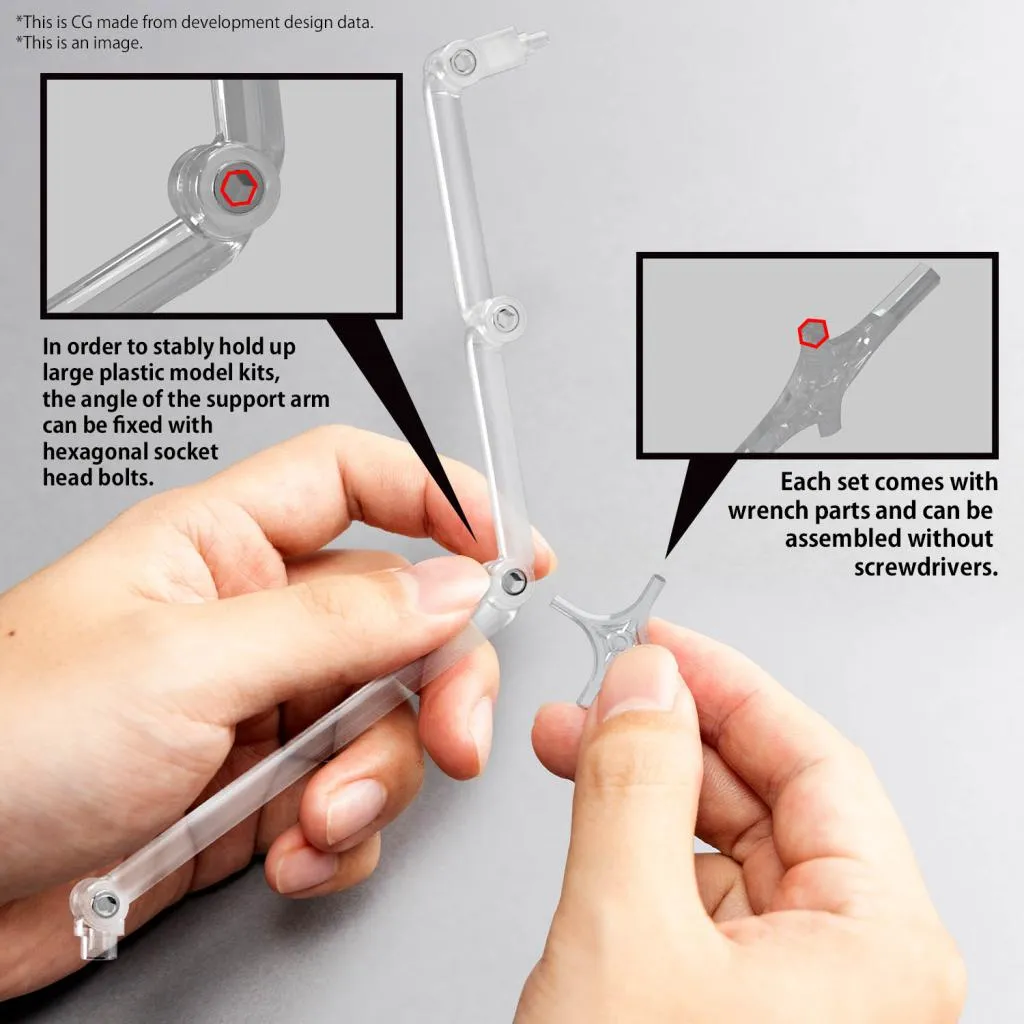 *This is CG made from development design data.
*This is an image.

In order to stably hold up large plastic model kits, the angle of the support arm can be fixed with hexagonal socket head bolts.

Each set comes with wrench parts and can be assembled without screwdrivers.